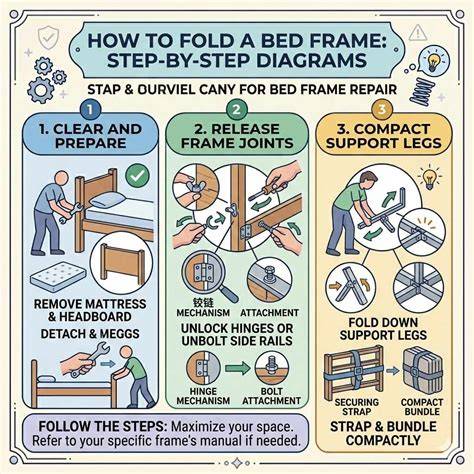 HOW TO FOLD A BED FRAME: STEP-BY-STEP DIAGRAMS

STAP & OURVIEL CANY FOR BED FRAME REPAIR

1

1. CLEAR AND PREPARE

REMOVE MATTRESS & HEADBOARD

DETACH & MEGGS

2

2. RELEASE FRAME JOINTS

铰链 MECHANISM

ATTACHMENT

UNLOCK HINGES OR UNBOLT SIDE RAILS

HINGE MECHANISM

BOLT ATTACHMENT

3

3. COMPACT SUPPORT LEGS

FOLD DOWN SUPPORT LEGS

SECURING STRAP

COMPACT BUNDLE

STRAP & BUNDLE COMPACTLY

FOLLOW THE STEPS: Maximize your space. Refer to your specific frame's manual if needed.